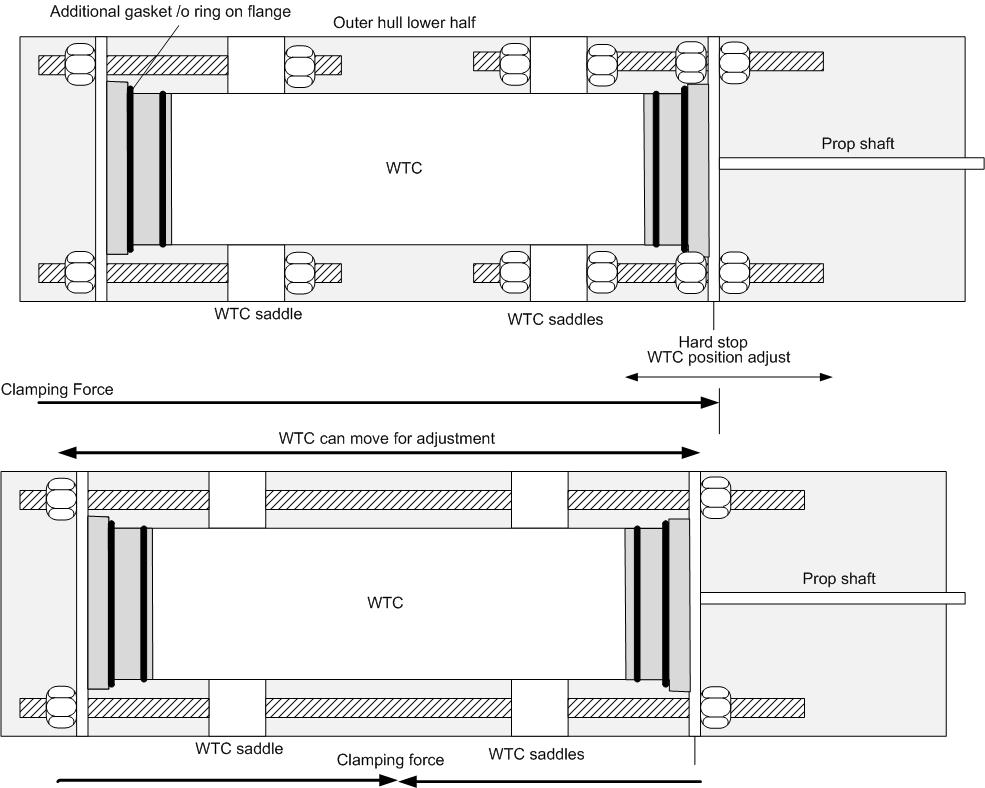 Additional gasket /o ring on flange

Outer hull lower half

WTC

Prop shaft

WTC saddle

WTC saddles

Hard stop
WTC position adjust

Clamping Force

WTC can move for adjustment

WTC

Prop shaft

WTC saddle

Clamping force

WTC saddles